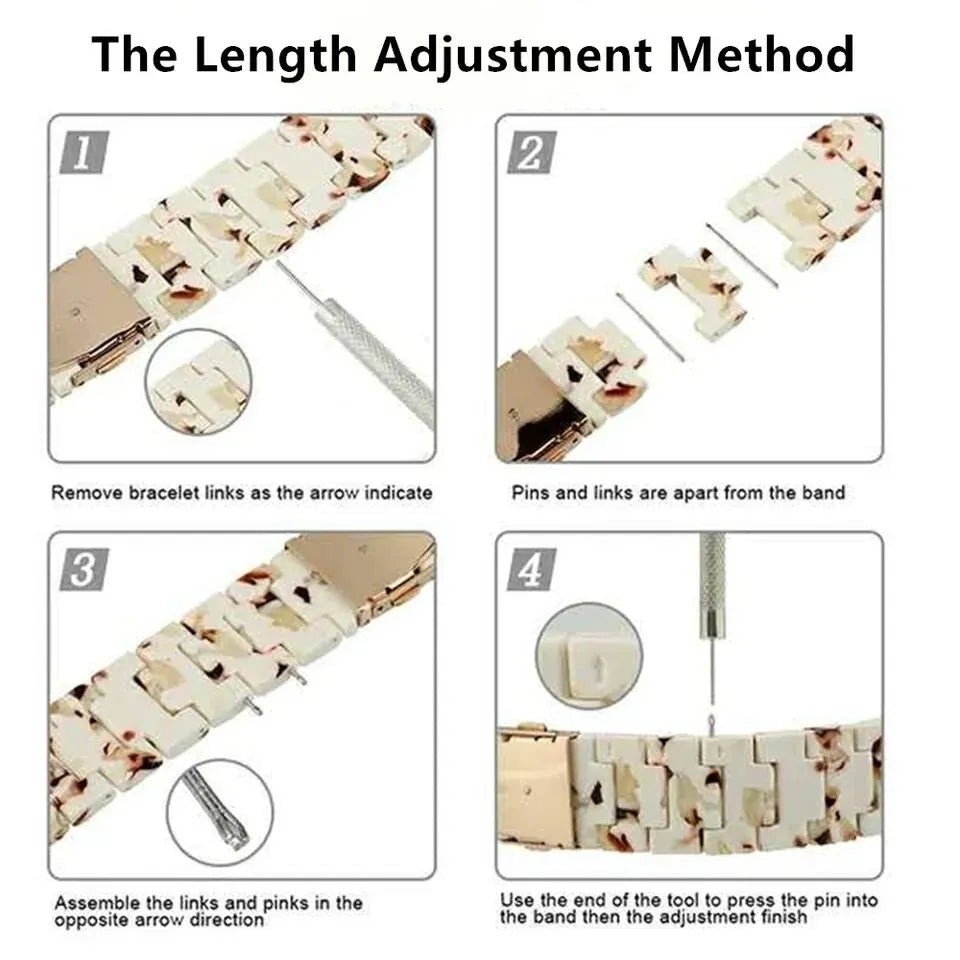 The Length Adjustment Method

1

Remove bracelet links as the arrow indicate

2

Pins and links are apart from the band

3

Assemble the links and pinks in the opposite arrow direction

4

Use the end of the tool to press the pin into the band then the adjustment finish