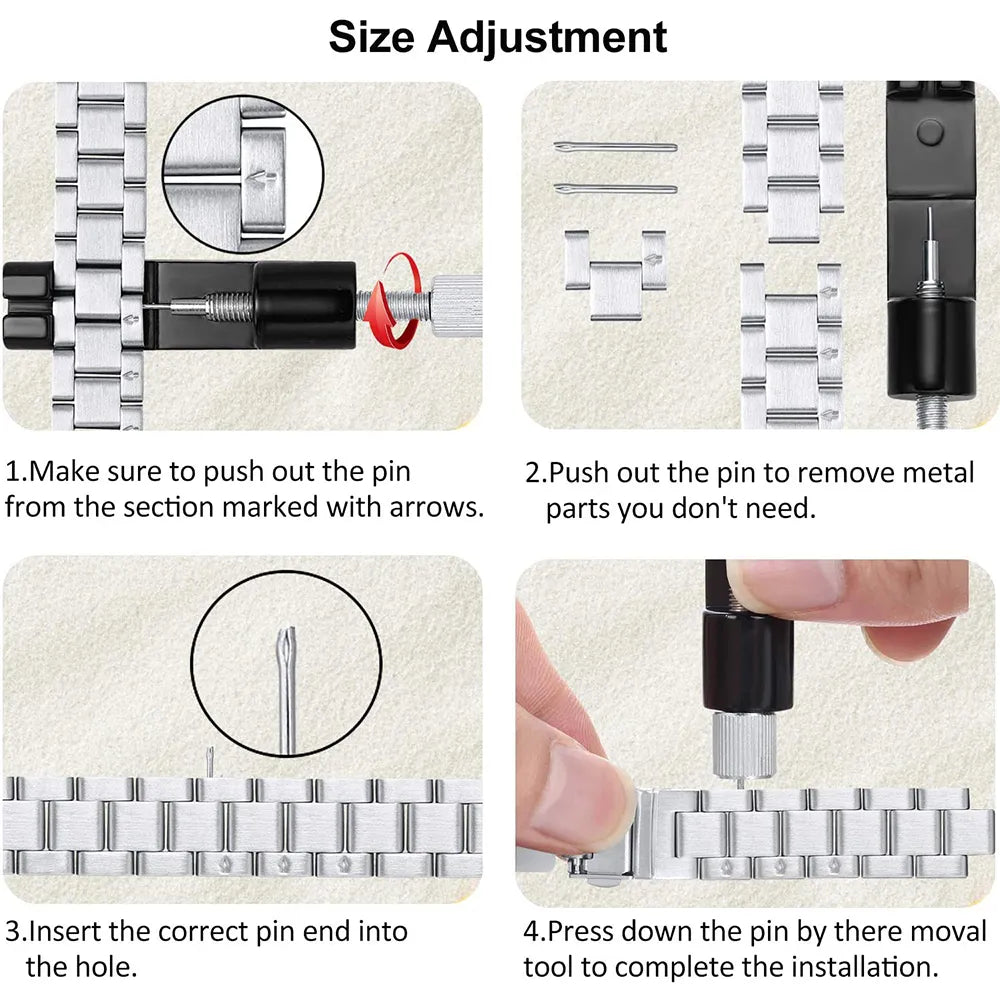 Size Adjustment

1.Make sure to push out the pin from the section marked with arrows.

2.Push out the pin to remove metal parts you don't need.

3.Insert the correct pin end into the hole.

4.Press down the pin by there moval tool to complete the installation.